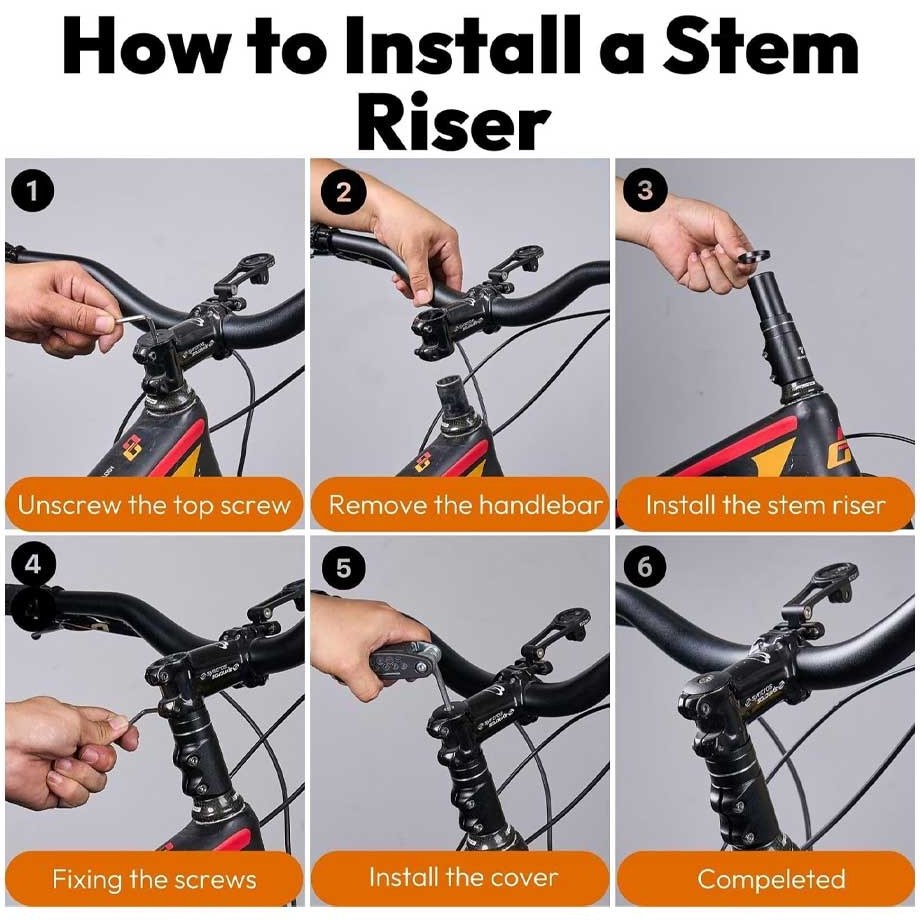 How to Install a Stem Riser

1
Unscrew the top screw

2
Remove the handlebar

3
Install the stem riser

4
Fixing the screws

5
Install the cover

6
Compeleted