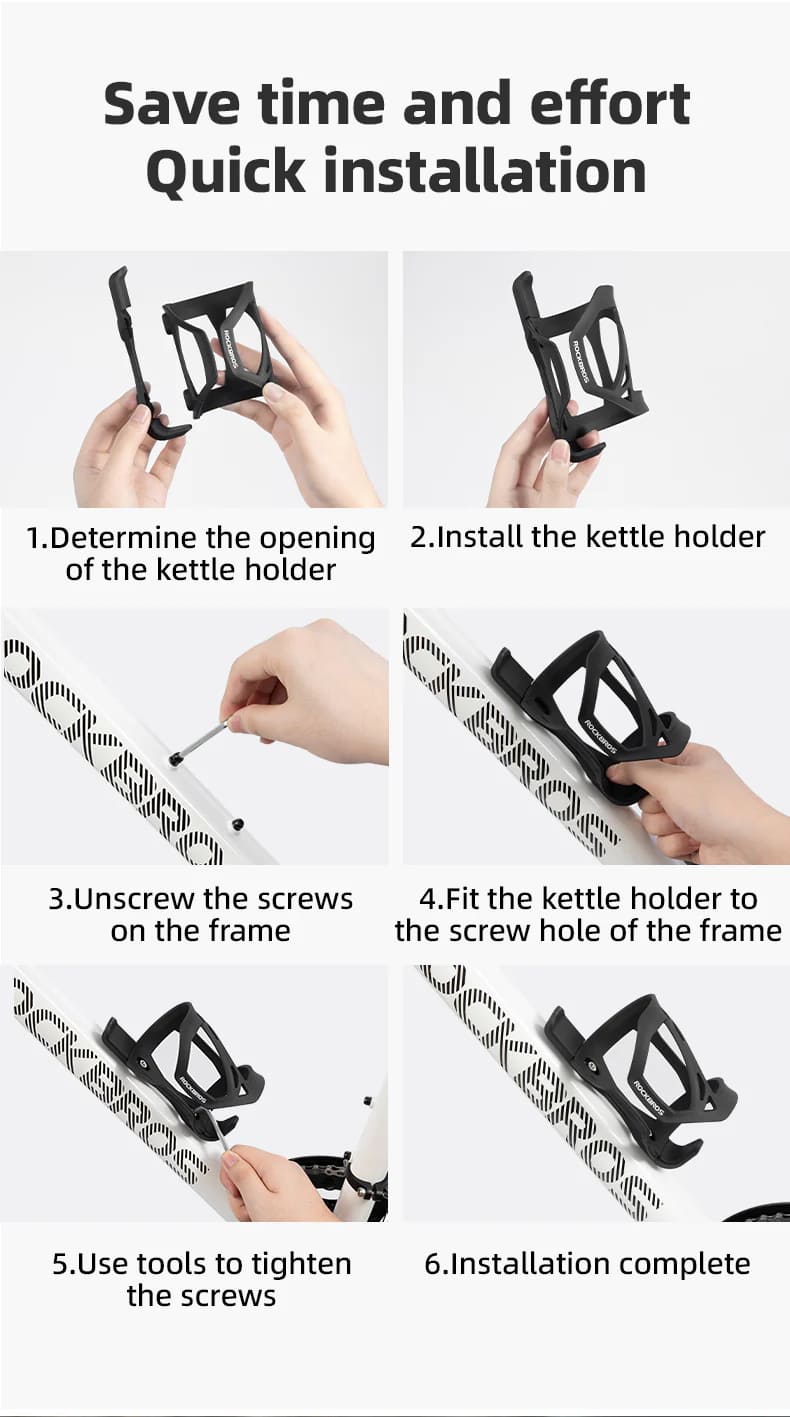 Save time and effort
Quick installation

ROCKBROS

1.Determine the opening of the kettle holder

ROCKBROS

2.Install the kettle holder

ROCKBROS

3.Unscrew the screws on the frame

ROCKBROS

ROCKBROS

4.Fit the kettle holder to the screw hole of the frame

ROCKBROS

ROCKBROS

5.Use tools to tighten the screws

ROCKBROS

ROCKBROS

6.Installation complete